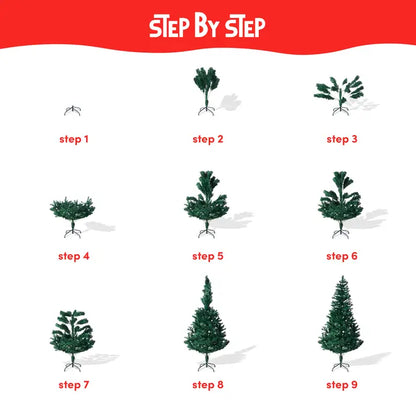 STEP BY STEP

step 1

step 2

step 3

step 4

step 5

step 6

step 7

step 8

step 9