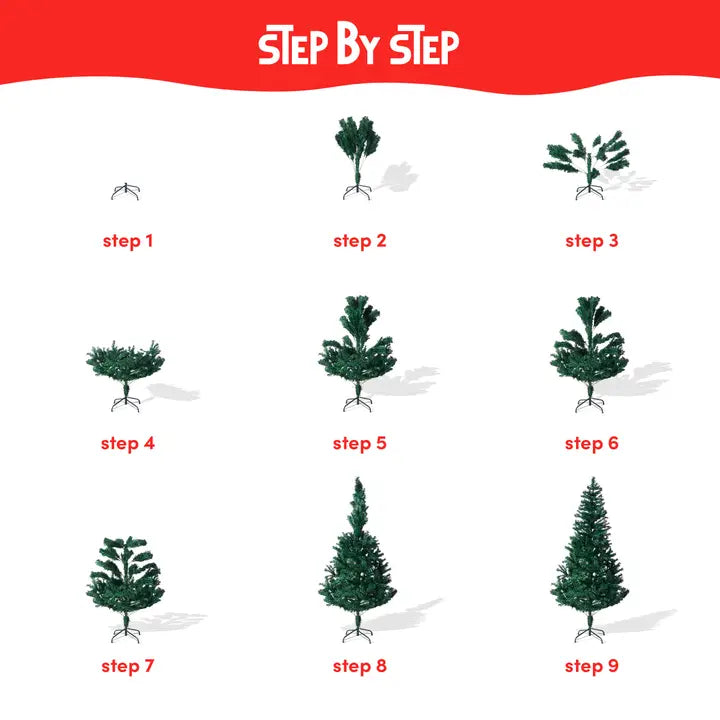 STEP BY STEP

step 1

step 2

step 3

step 4

step 5

step 6

step 7

step 8

step 9